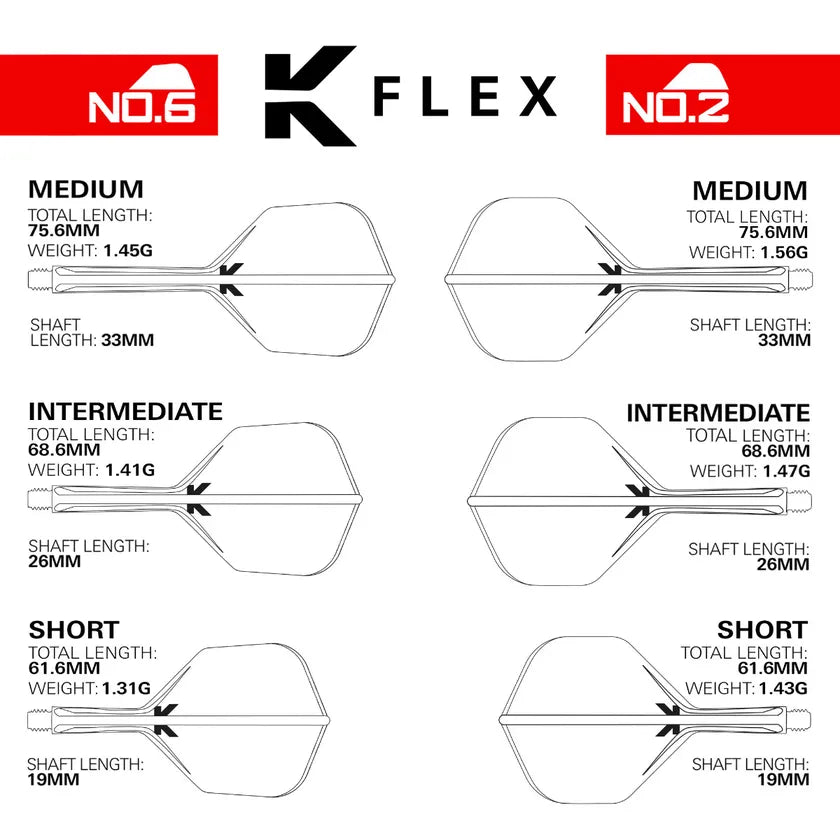 NO.6

K FLEX

NO.2

MEDIUM
TOTAL LENGTH:
75.6MM
WEIGHT: 1.45G

SHAFT
LENGTH: 33MM

INTERMEDIATE
TOTAL LENGTH:
68.6MM
WEIGHT: 1.41G

SHAFT LENGTH:
26MM

SHORT
TOTAL LENGTH:
61.6MM
WEIGHT: 1.31G

SHAFT LENGTH:
19MM

MEDIUM
TOTAL LENGTH:
75.6MM
WEIGHT: 1.56G

SHAFT LENGTH:
33MM

INTERMEDIATE
TOTAL LENGTH:
68.6MM
WEIGHT: 1.47G

SHAFT LENGTH:
26MM

SHORT
TOTAL LENGTH:
61.6MM
WEIGHT: 1.43G

SHAFT LENGTH:
19MM